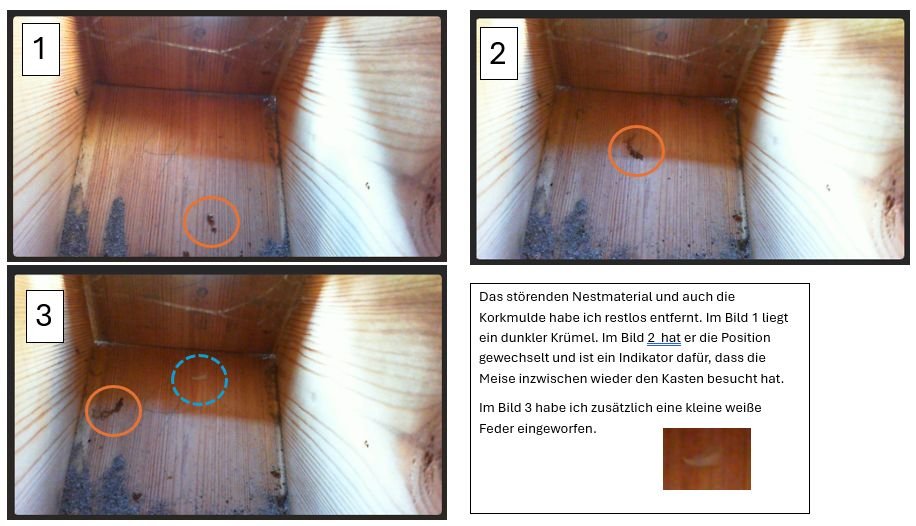 1

2

3

Das störenden Nestmaterial und auch die Korkmulde habe ich restlos entfernt. Im Bild 1 liegt ein dunkler Krümel. Im Bild 2 hat er die Position gewechselt und ist ein Indikator dafür, dass die Meise inzwischen wieder den Kasten besucht hat.

Im Bild 3 habe ich zusätzlich eine kleine weiße Feder eingeworfen.