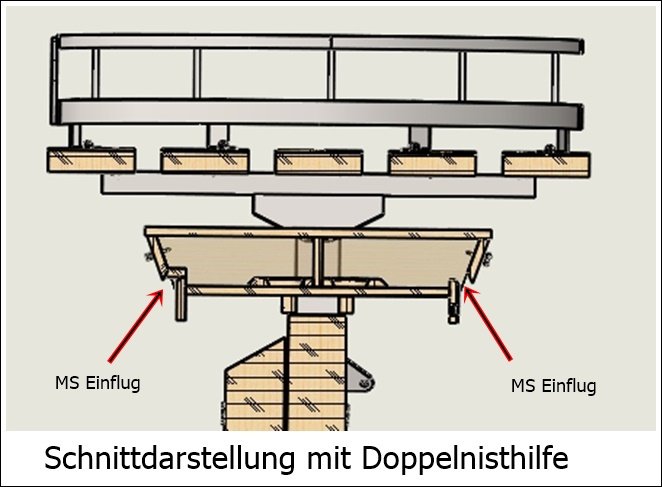 MS Einflug

MS Einflug

Schnittdarstellung mit Doppelnisthilfe