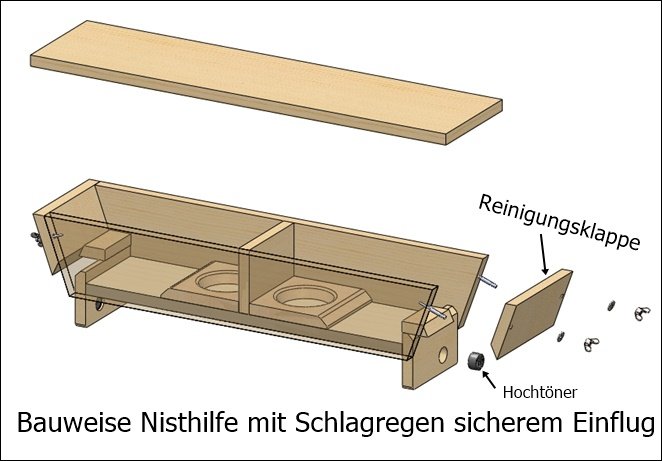 Reinigungsklappe

Hochtöner

Bauweise Nisthilfe mit Schlagregen sicherem Einflug