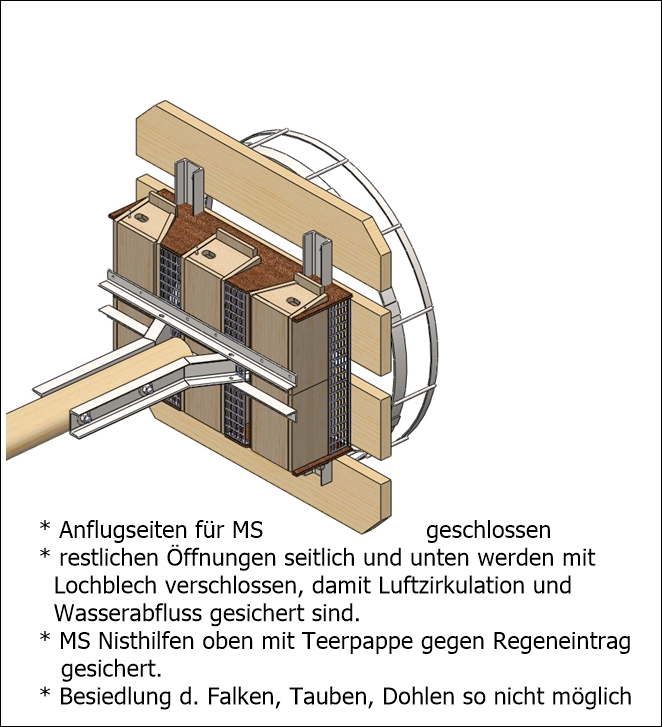 * Anflugseiten für MS geschlossen
* restlichen Öffnungen seitlich und unten werden mit Lochblech verschlossen, damit Luftzirkulation und Wasserabfluss gesichert sind.
* MS Nisthilfen oben mit Teerpappe gegen Regeneintrag gesichert.
* Besiedlung d. Falken, Tauben, Dohlen so nicht möglich